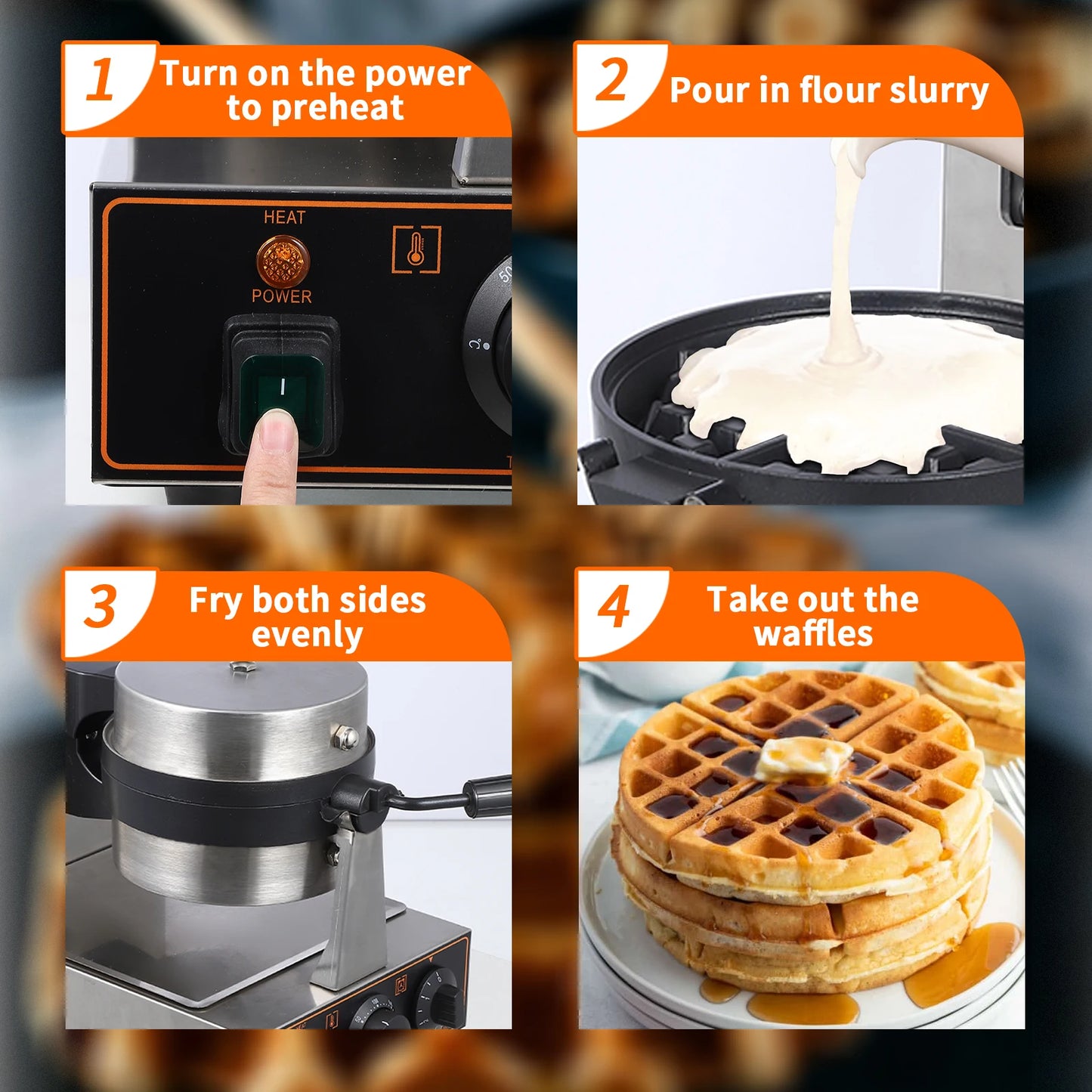 1 Turn on the power to preheat

HEAT

POWER

2 Pour in flour slurry

3 Fry both sides evenly

4 Take out the waffles