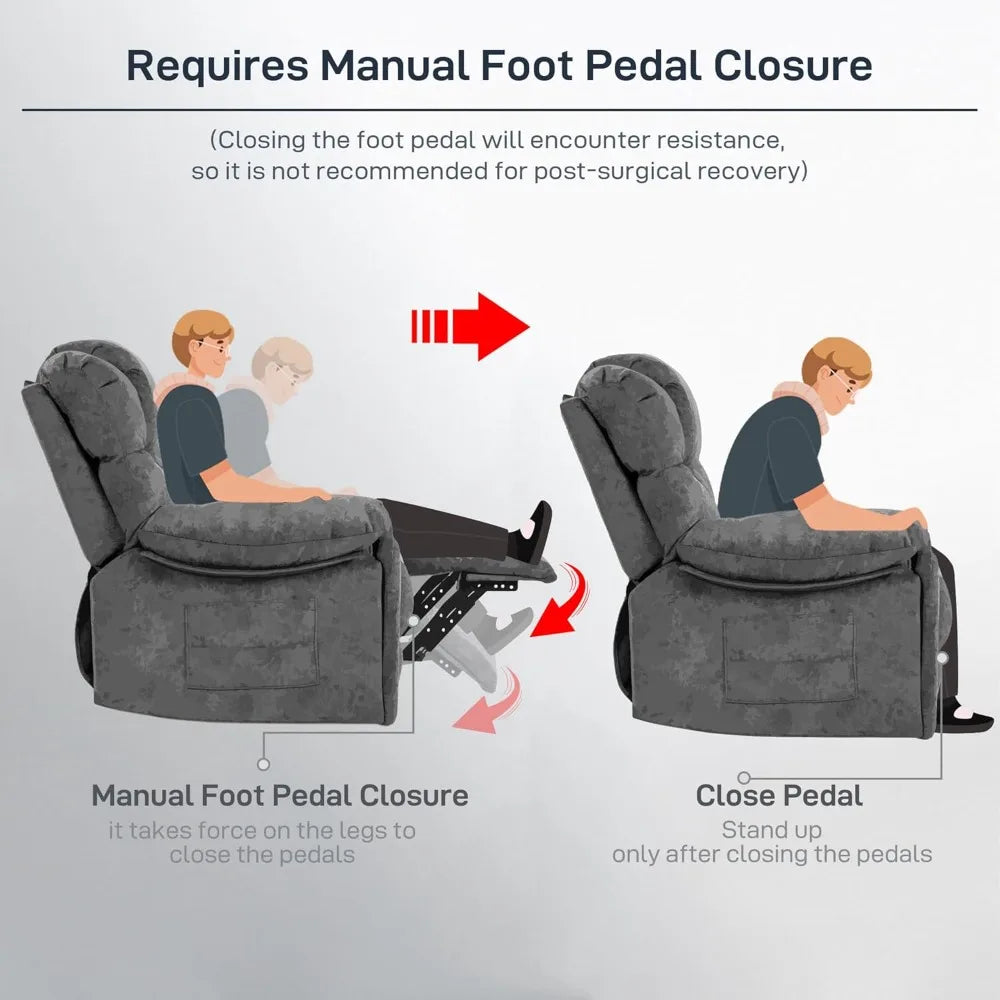 Requires Manual Foot Pedal Closure

(Closing the foot pedal will encounter resistance, so it is not recommended for post-surgical recovery)

Manual Foot Pedal Closure
it takes force on the legs to close the pedals

Close Pedal
Stand up only after closing the pedals